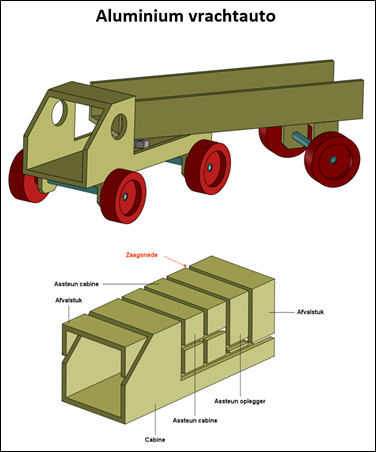 Aluminium vrachtauto

Zaagsnede

Assteun cabine

Afvalstuk

Afvalstuk

Assteun oplegger

Assteun cabine

Cabine